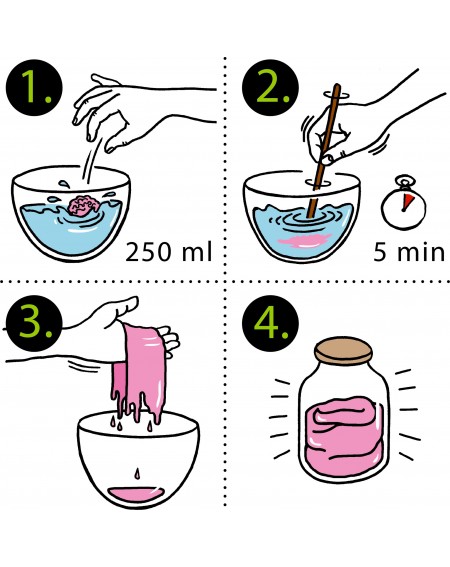 1.

250 ml

2.

5 min

3.

4.